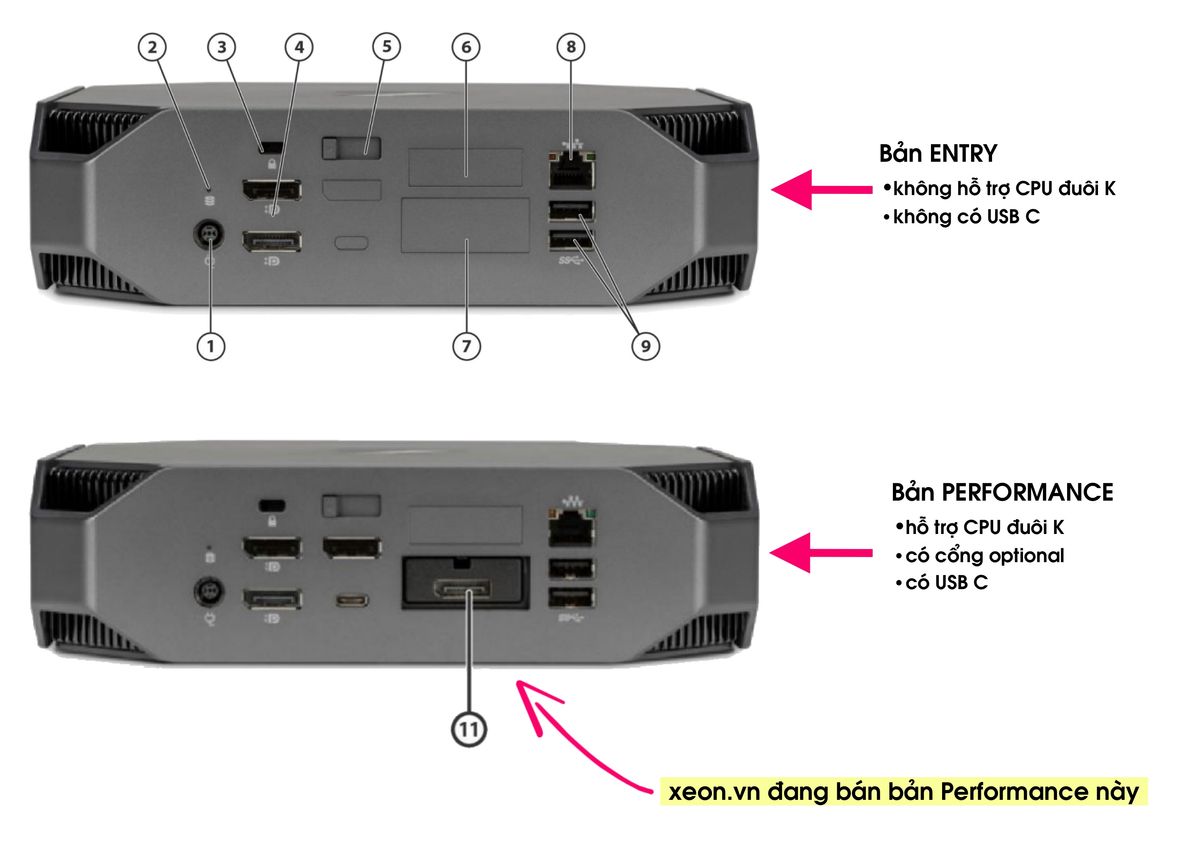 2 3 4 5 6 8

1 7 9

Bản ENTRY
•không hỗ trợ CPU đuôi K
•không có USB C

Bản PERFORMANCE
•hỗ trợ CPU đuôi K
•có cổng optional
•có USB C

11

xeon.vn đang bán bản Performance này