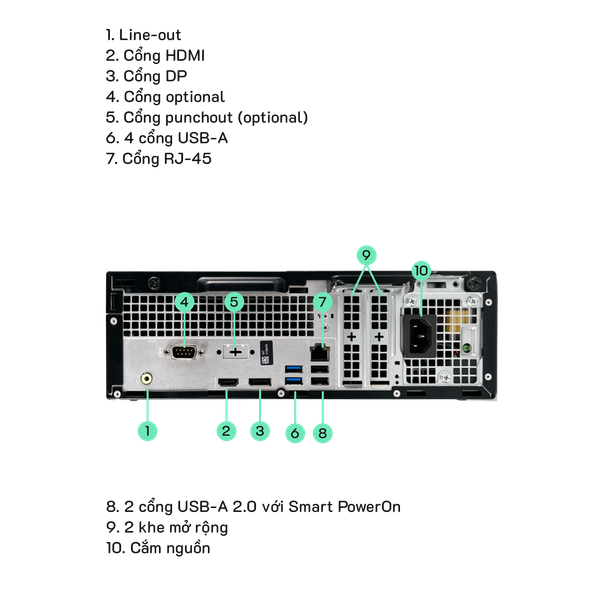 1. Line-out
2. Cổng HDMI
3. Cổng DP
4. Cổng optional
5. Cổng punchout (optional)
6. 4 cổng USB-A
7. Cổng RJ-45

9
10
4
5
7
1
2
3
6
8

8. 2 cổng USB-A 2.0 với Smart PowerOn
9. 2 khe mở rộng
10. Cắm nguồn