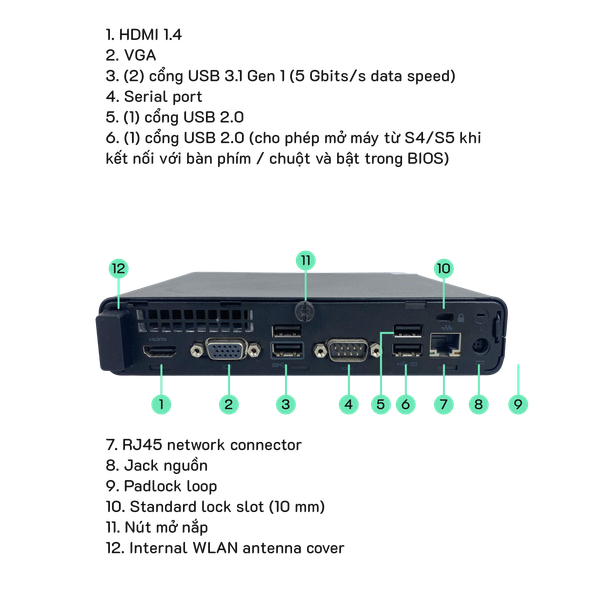 1. HDMI 1.4
2. VGA
3. (2) cổng USB 3.1 Gen 1 (5 Gbits/s data speed)
4. Serial port
5. (1) cổng USB 2.0
6. (1) cổng USB 2.0 (cho phép mở máy từ S4/S5 khi kết nối với bàn phím / chuột và bật trong BIOS)

12
11
10
HDMI
1
2
3
4
5
6
7
8
9

7. RJ45 network connector
8. Jack nguồn
9. Padlock loop
10. Standard lock slot (10 mm)
11. Nút mở nắp
12. Internal WLAN antenna cover