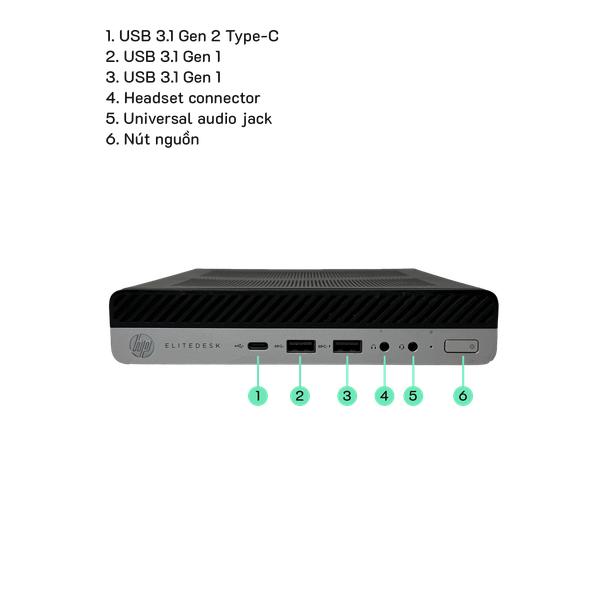 1. USB 3.1 Gen 2 Type-C
2. USB 3.1 Gen 1
3. USB 3.1 Gen 1
4. Headset connector
5. Universal audio jack
6. Nút nguồn

hp ELITEDESK

1 2 3 4 5 6