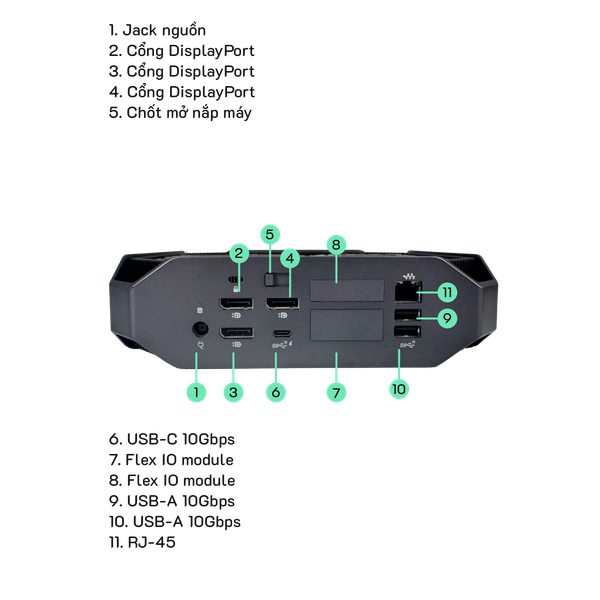 1. Jack nguồn
2. Cổng DisplayPort
3. Cổng DisplayPort
4. Cổng DisplayPort
5. Chốt mở nắp máy

5
2
4
8
11
9
1
3
6
7
10

6. USB-C 10Gbps
7. Flex IO module
8. Flex IO module
9. USB-A 10Gbps
10. USB-A 10Gbps
11. RJ-45