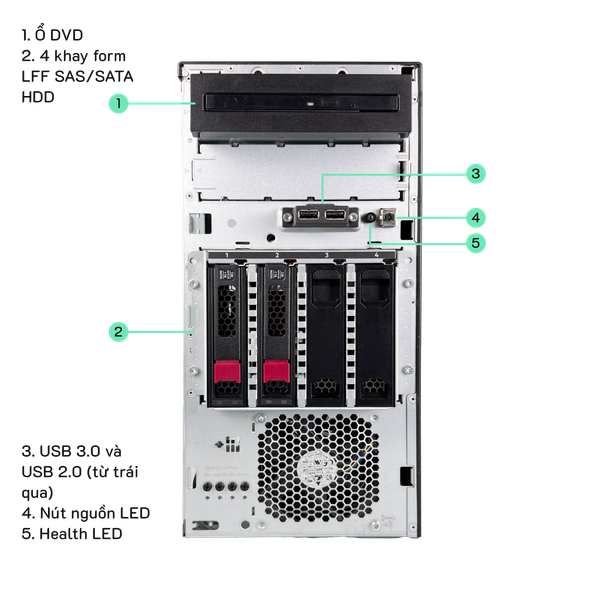 1. Ổ DVD
2. 4 khay form LFF SAS/SATA HDD

1

3

4

5

1 2 3 4

2

3. USB 3.0 và USB 2.0 (từ trái qua)
4. Nút nguồn LED
5. Health LED